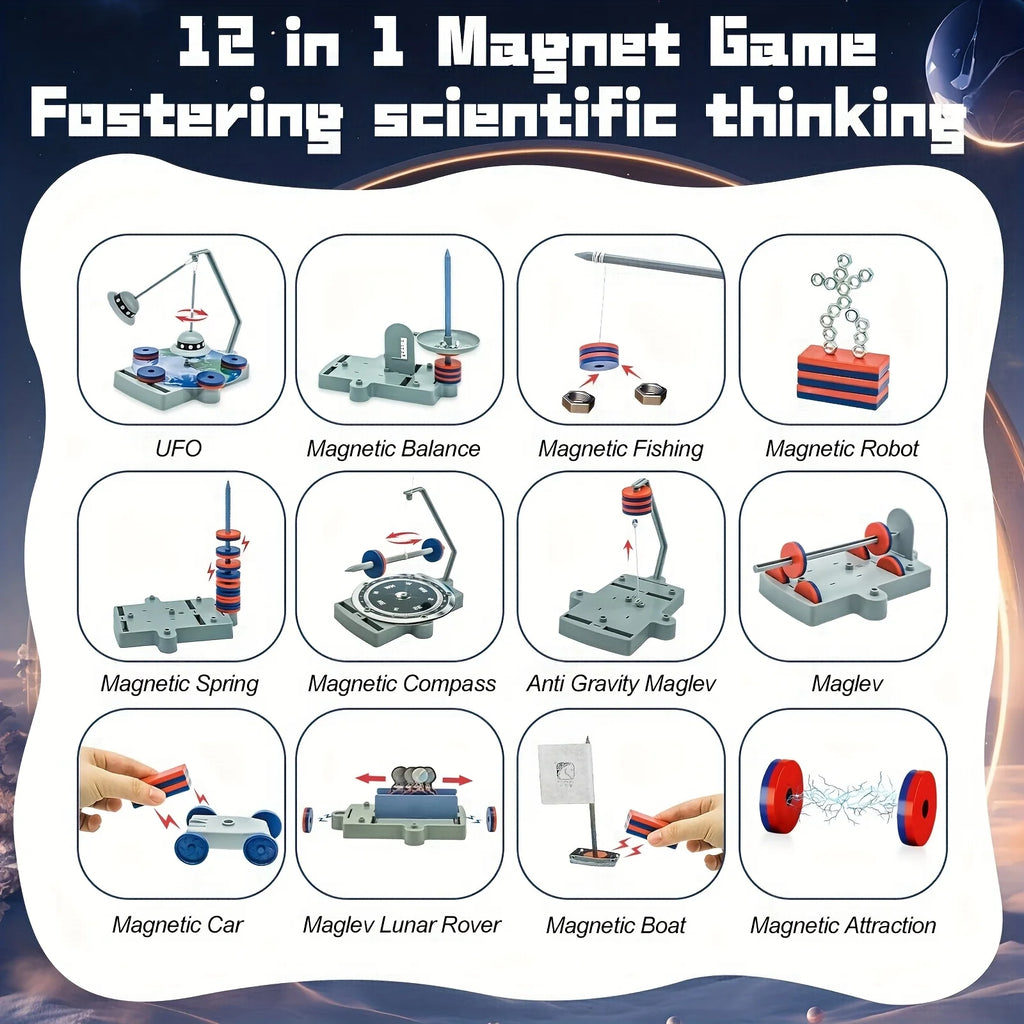 12 in 1 Magnet Game
Fostering scientific thinking

UFO

Magnetic Balance

Magnetic Fishing

Magnetic Robot

Magnetic Spring

Magnetic Compass

Anti Gravity Maglev

Maglev

Magnetic Car

Maglev Lunar Rover

Magnetic Boat

Magnetic Attraction